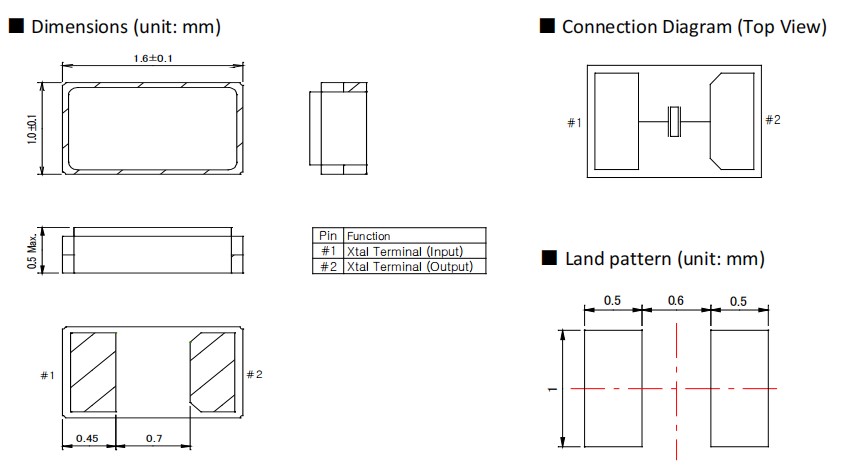 ■ Dimensions (unit: mm)

1.6±0.1

1.0±0.1

0.5 Max.

| Pin | Function |
|---|---|
| #1 | Xtal Terminal (Input) |
| #2 | Xtal Terminal (Output) |

#1

#2

0.45

0.7

■ Connection Diagram (Top View)

#1

#2

■ Land pattern (unit: mm)

0.5

0.6

0.5

1