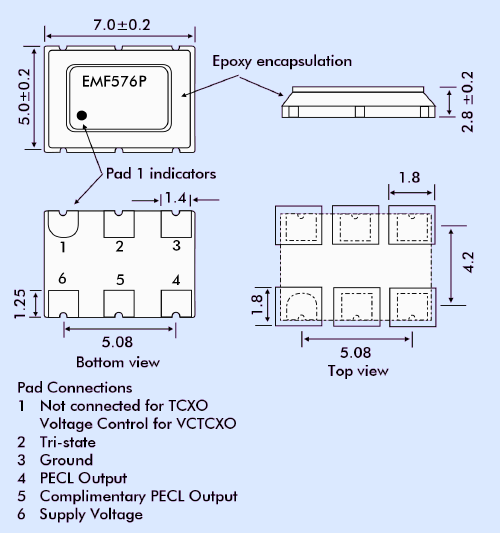 7.0±0.2

5.0±0.2

EMF576P

Epoxy encapsulation

2.8 ±0.2

Pad 1 indicators

1.4

1 2 3

6 5 4

1.25

5.08

Bottom view

1.8

4.2

1.8

5.08

Top view

Pad Connections
1 Not connected for TCXO
Voltage Control for VCTCXO
2 Tri-state
3 Ground
4 PECL Output
5 Complimentary PECL Output
6 Supply Voltage