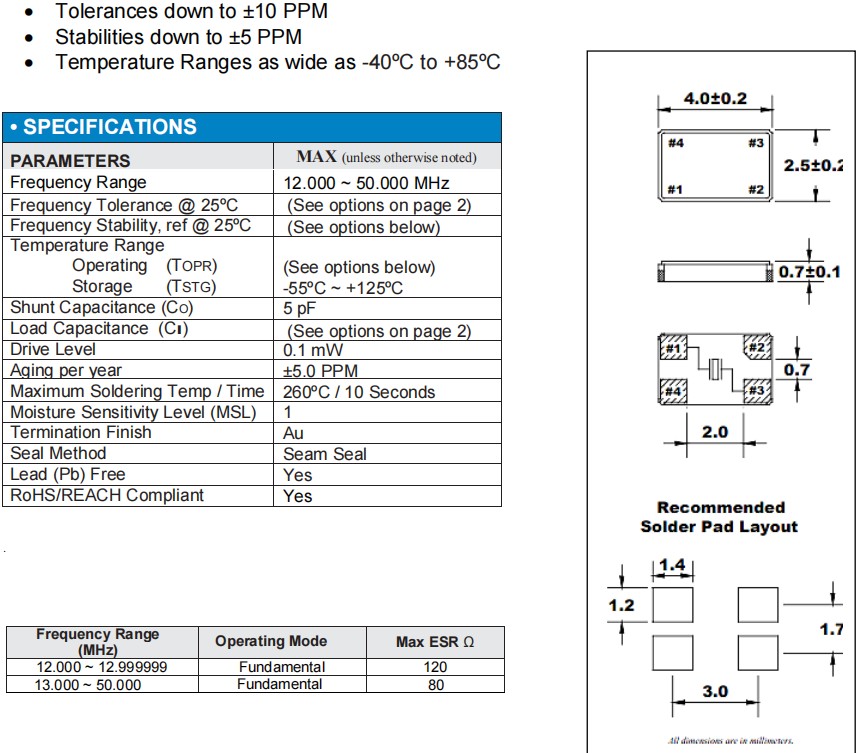 • Tolerances down to ±10 PPM
• Stabilities down to ±5 PPM
• Temperature Ranges as wide as -40ºC to +85ºC

• SPECIFICATIONS

| PARAMETERS | MAX (unless otherwise noted) |
|---|---|
| Frequency Range | 12.000 ~ 50.000 MHz |
| Frequency Tolerance @ 25ºC | (See options on page 2) |
| Frequency Stability, ref @ 25ºC | (See options below) |
| Temperature Range Operating (TOPR) Storage (TSTG) | (See options below) -55ºC ~ +125ºC |
| Shunt Capacitance (Co) | 5 pF |
| Load Capacitance (Cl) | (See options on page 2) |
| Drive Level | 0.1 mW |
| Aging per year | ±5.0 PPM |
| Maximum Soldering Temp / Time | 260ºC / 10 Seconds |
| Moisture Sensitivity Level (MSL) | 1 |
| Termination Finish | Au |
| Seal Method | Seam Seal |
| Lead (Pb) Free | Yes |
| RoHS/REACH Compliant | Yes |

| Frequency Range (MHz) | Operating Mode | Max ESR Ω |
|---|---|---|
| 12.000 ~ 12.999999 | Fundamental | 120 |
| 13.000 ~ 50.000 | Fundamental | 80 |

4.0±0.2
#4 #3
#1 #2
2.5±0.2
0.7±0.1
#1 #2
#4 #3
0.7
2.0

Recommended Solder Pad Layout

1.4
1.2
1.7
3.0

All dimensions are in millimeters.