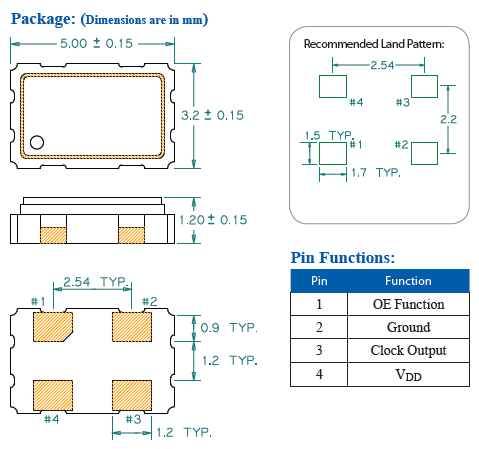 Package: (Dimensions are in mm)

5.00 ± 0.15

3.2 ± 0.15

1.20 ± 0.15

2.54 TYP.

#1

#2

0.9 TYP.

1.2 TYP.

#4

#3

1.2 TYP.

Recommended Land Pattern:

2.54

#4

#3

2.2

1.5 TYP.

#1

#2

1.7 TYP.

Pin Functions:

| Pin | Function |
|---|---|
| 1 | OE Function |
| 2 | Ground |
| 3 | Clock Output |
| 4 | $V_{DD}$ |