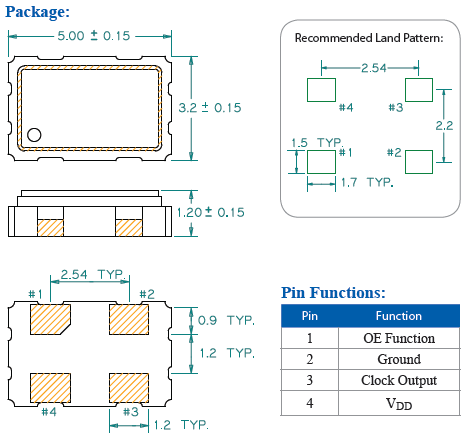 Package:

5.00 ± 0.15

3.2 ± 0.15

1.20 ± 0.15

2.54 TYP.

#1 #2

0.9 TYP.

1.2 TYP.

#4 #3

1.2 TYP.

Recommended Land Pattern:

2.54

#4 #3

2.2

1.5 TYP.

#1 #2

1.7 TYP.

Pin Functions:

| Pin | Function |
|---|---|
| 1 | OE Function |
| 2 | Ground |
| 3 | Clock Output |
| 4 | $V_{DD}$ |